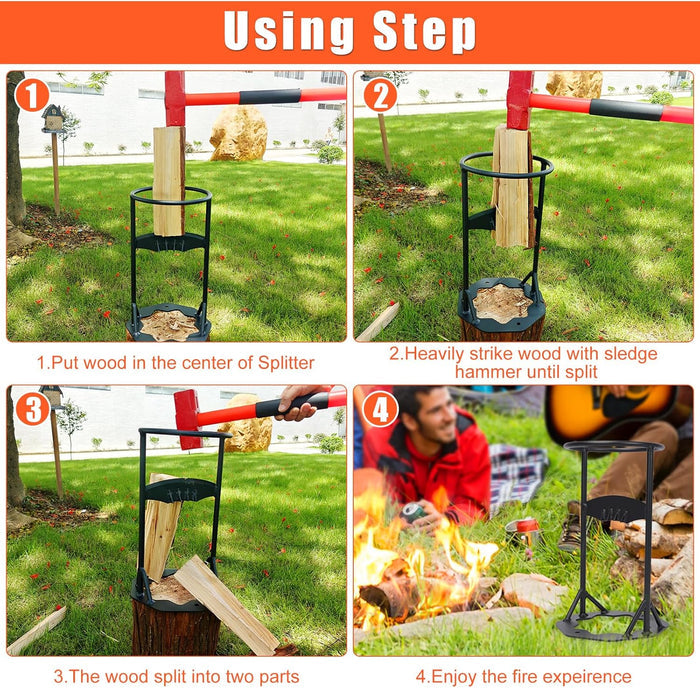 Using Step

1

2

1.Put wood in the center of Splitter

2.Heavily strike wood with sledge hammer until split

3

4

3.The wood split into two parts

4.Enjoy the fire expeirence