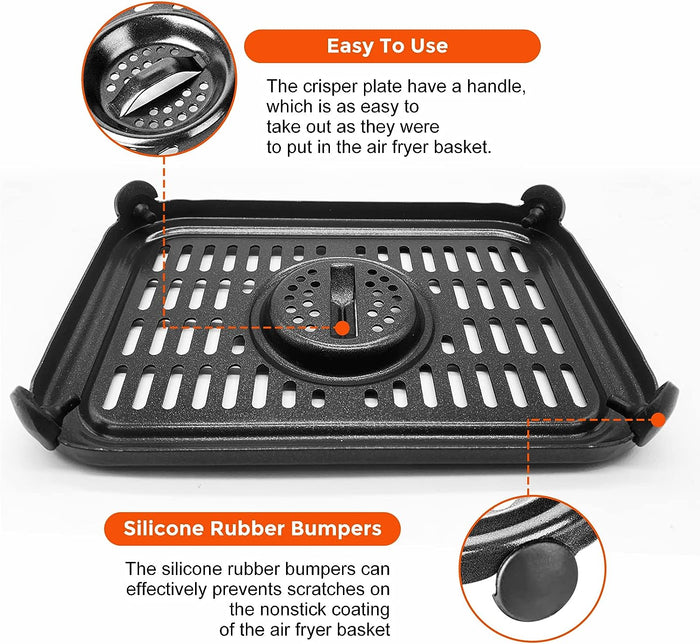 Easy To Use

The crisper plate have a handle, which is as easy to take out as they were to put in the air fryer basket.

Silicone Rubber Bumpers

The silicone rubber bumpers can effectively prevents scratches on the nonstick coating of the air fryer basket