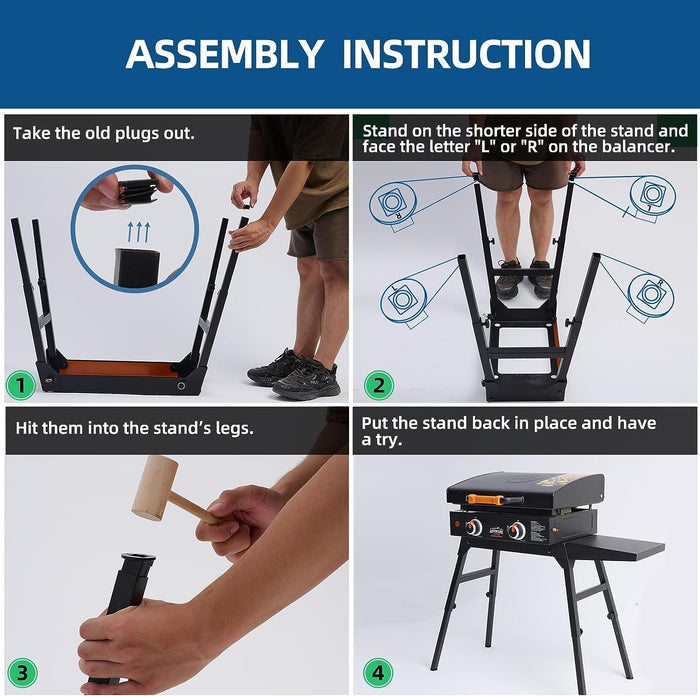 ASSEMBLY INSTRUCTION

Take the old plugs out.

1

Stand on the shorter side of the stand and face the letter "L" or "R" on the balancer.

R

L

L

R

2

Hit them into the stand's legs.

3

Put the stand back in place and have a try.

4