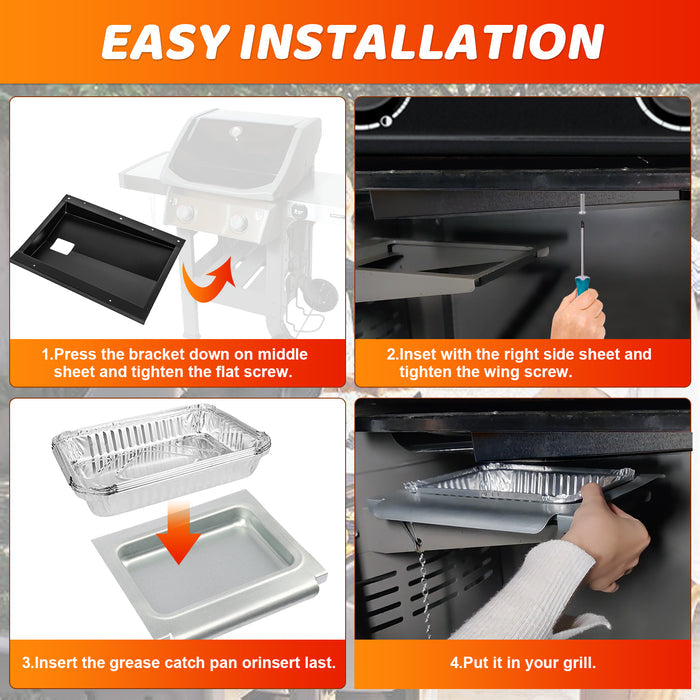 EASY INSTALLATION

1.Press the bracket down on middle sheet and tighten the flat screw.

2.Inset with the right side sheet and tighten the wing screw.

3.Insert the grease catch pan orinsert last.

4.Put it in your grill.