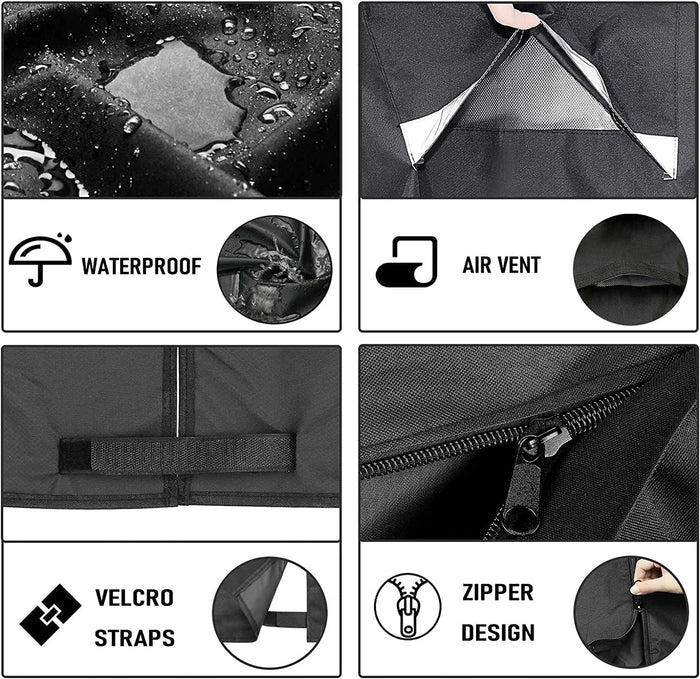 WATERPROOF

AIR VENT

VELCRO STRAPS

ZIPPER DESIGN