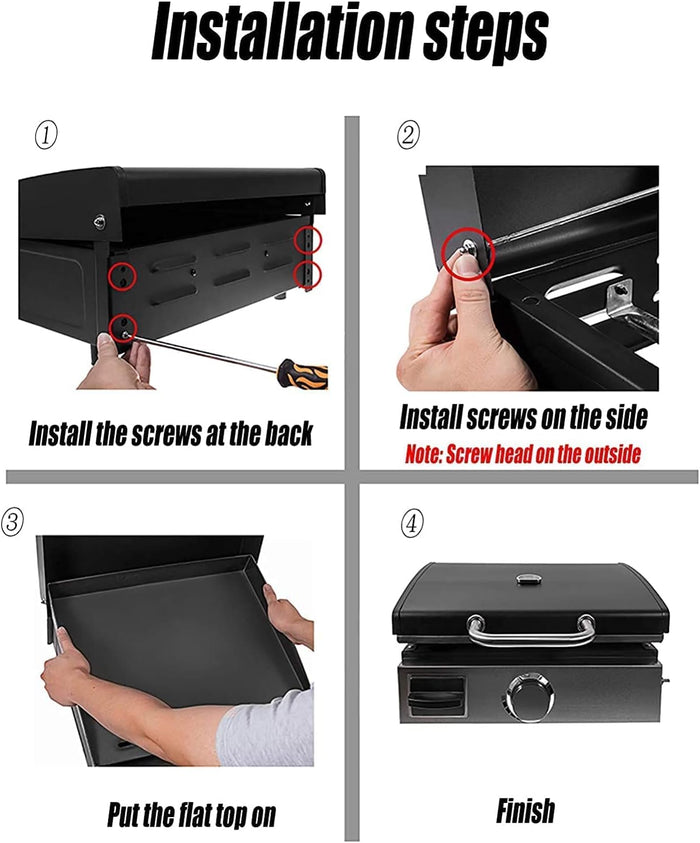 Installation steps

①

Install the screws at the back

②

Install screws on the side

Note: Screw head on the outside

③

Put the flat top on

④

Finish