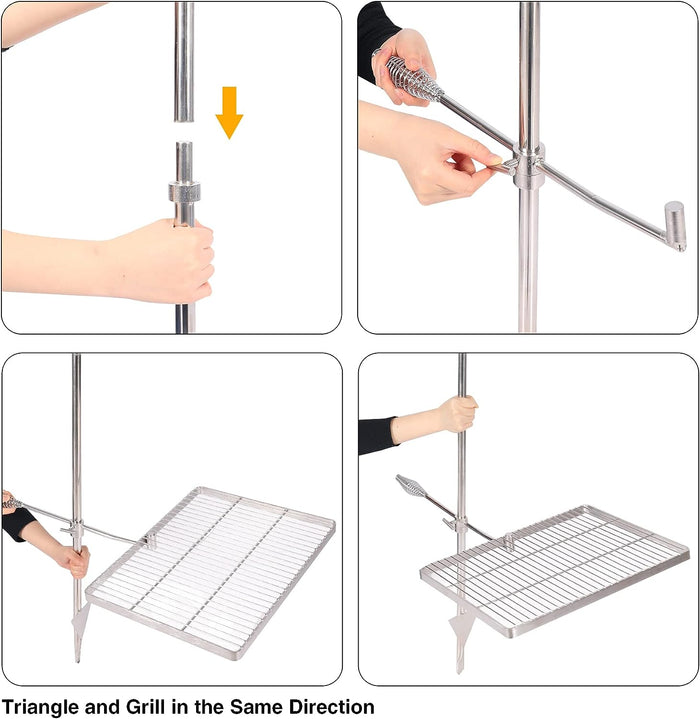 Triangle and Grill in the Same Direction